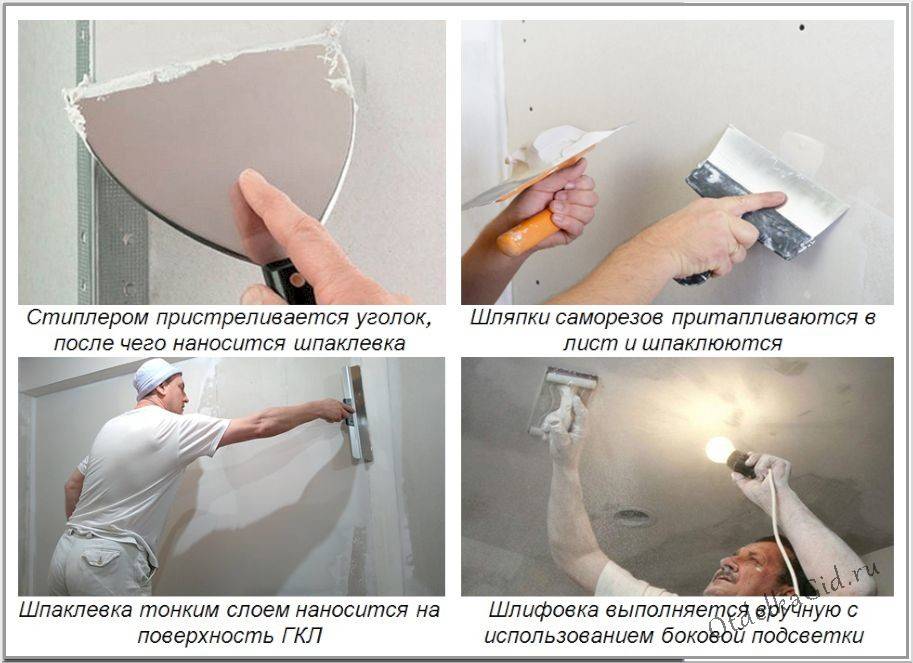 Стиплером пристреливается уголок, после чего наносится шпаклевка

Шляпки саморезов притапливаются в лист и шпаклюются

Шпаклевка тонким слоем наносится на поверхность ГКЛ

Шлифовка выполняется вручную с использованием боковой подсветки

OtdelkaSid.ru