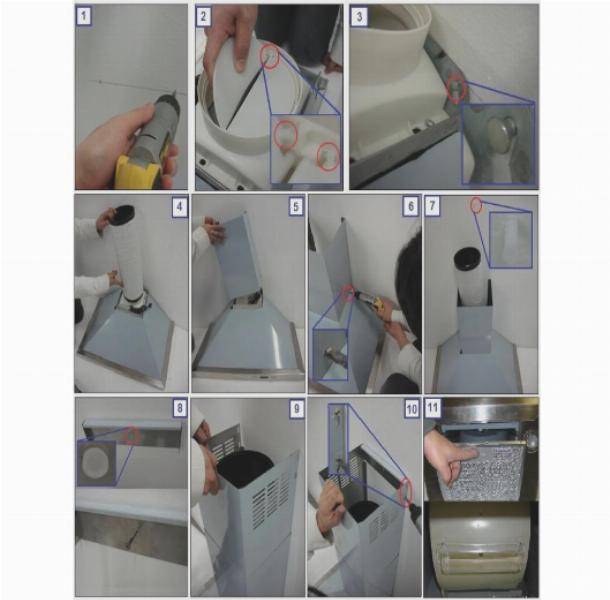 1
2
3
4
5
6
7
8
9
10
11