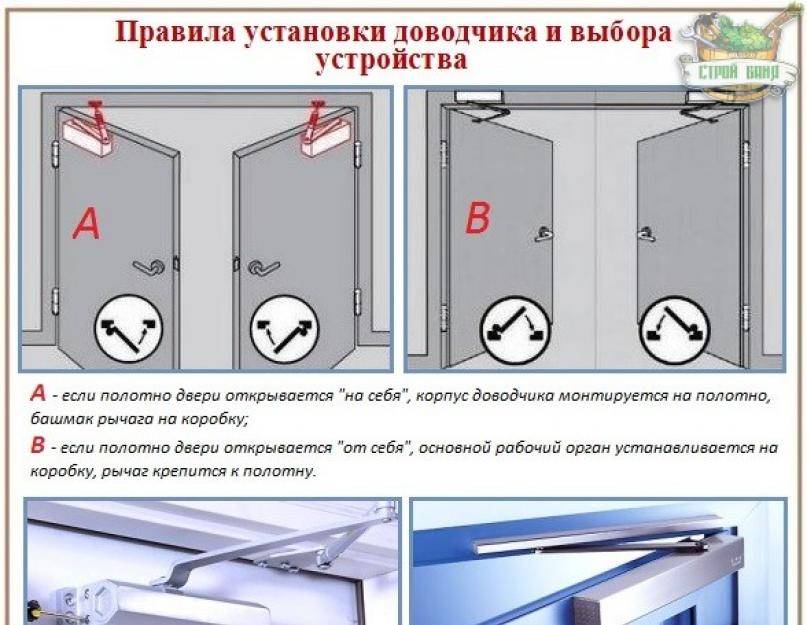 Правила установки доводчика и выбора устройства

СТРОЙ БАНЯ

A

B

A - если полотно двери открывается "на себя", корпус доводчика монтируется на полотно, башмак рычага на коробку;

B - если полотно двери открывается "от себя", основной рабочий орган устанавливается на коробку, рычаг крепится к полотну.