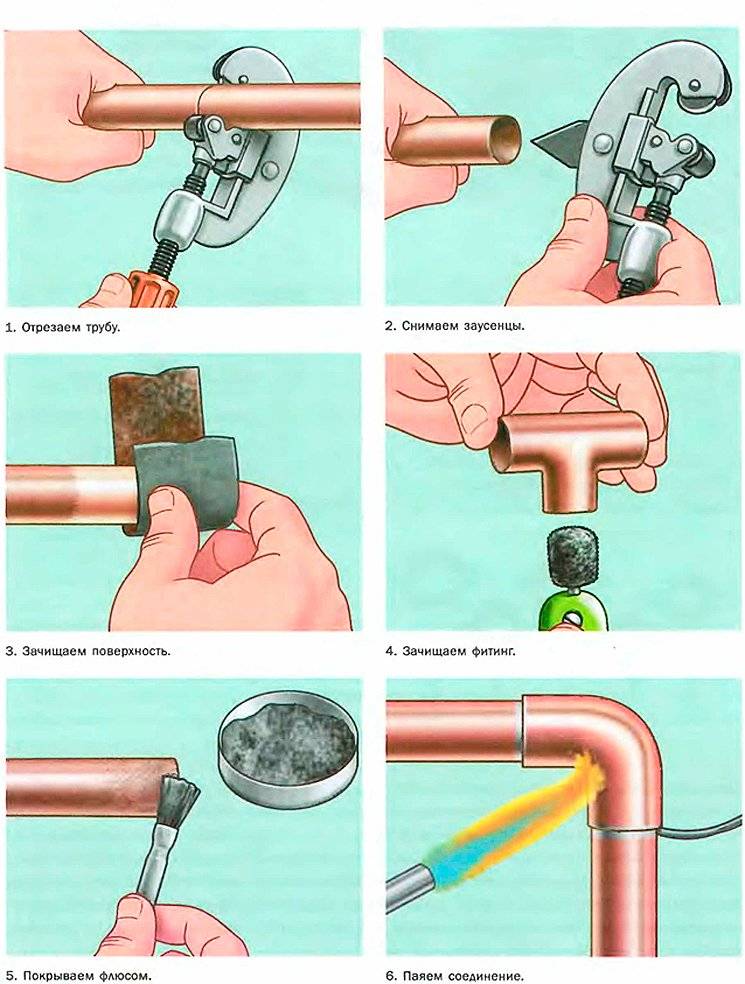 1. Отрезаем трубу.

2. Снимаем заусенцы.

3. Зачищаем поверхность.

4. Зачищаем фитинг.

5. Покрываем флюсом.

6. Паяем соединение.