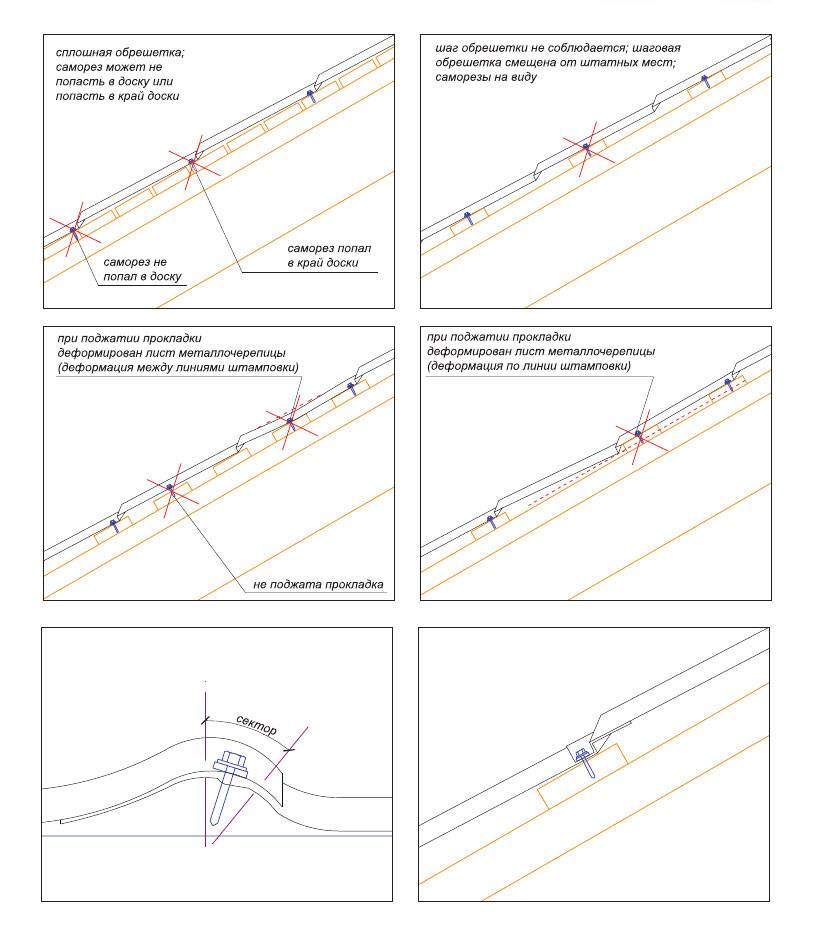 сплошная обрешетка; саморез может не попасть в доску или попасть в край доски

саморез не попал в доску

саморез попал в край доски

шаг обрешетки не соблюдается; шаговая обрешетка смещена от штатных мест; саморезы на виду

при поджатии прокладки деформирован лист металлочерепицы (деформация между линиями штамповки)

не поджата прокладка

при поджатии прокладки деформирован лист металлочерепицы (деформация по линии штамповки)

сектор