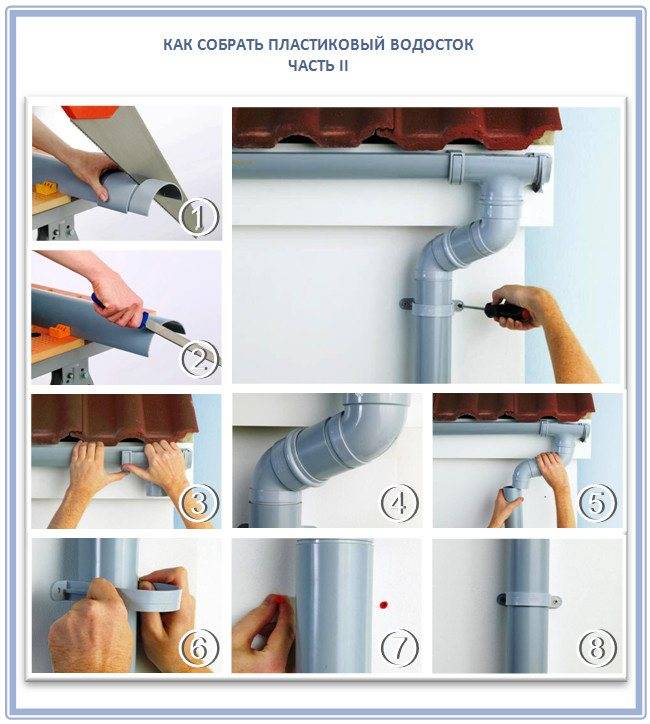 КАК СОБРАТЬ ПЛАСТИКОВЫЙ ВОДОСТОК
ЧАСТЬ II

1

2

3

4

5

6

7

8