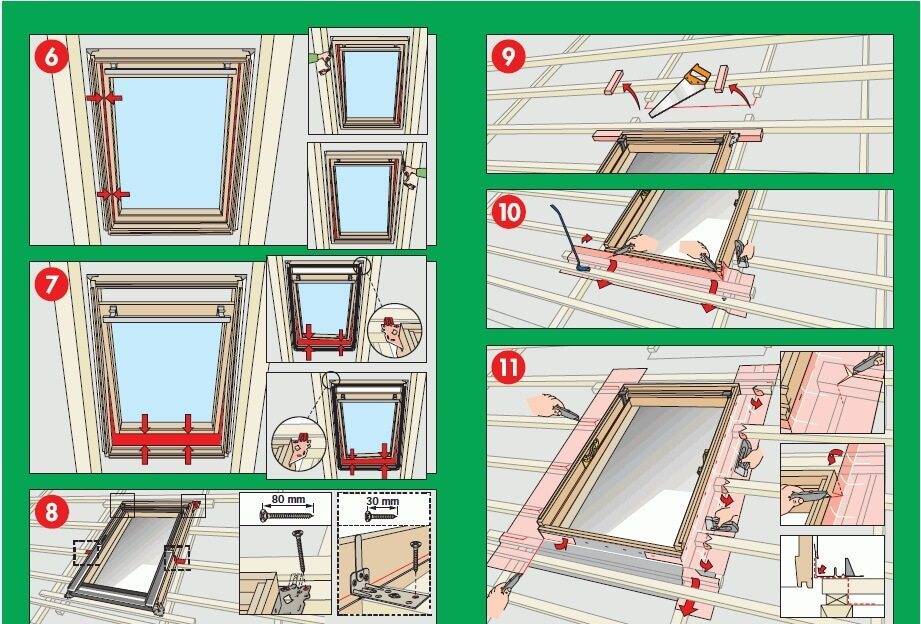 6

7

8

80 mm

30 mm

9

10

11