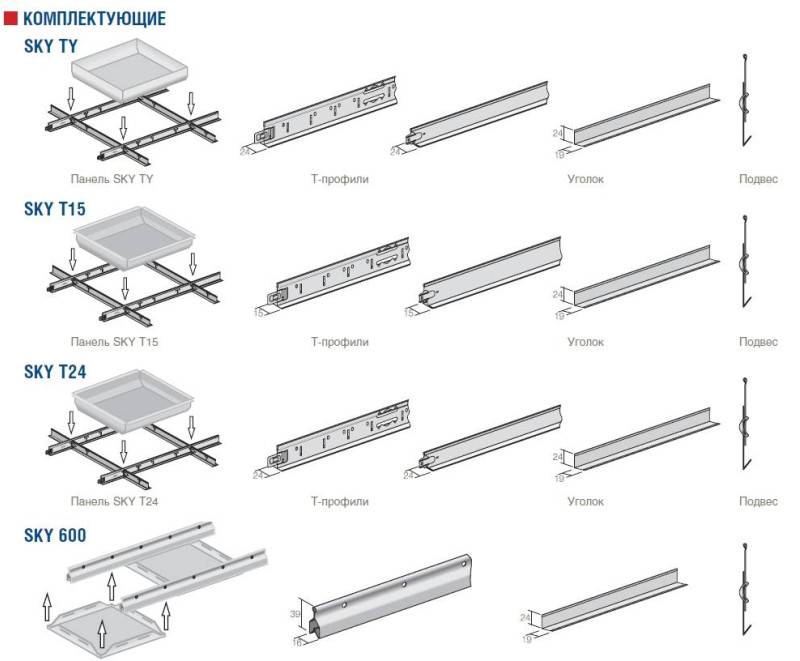 КОМПЛЕКТУЮЩИЕ

SKY TY

24

24

24

19

Панель SKY TY

Т-профили

Уголок

Подвес

SKY T15

15

15

24

19

Панель SKY T15

Т-профили

Уголок

Подвес

SKY T24

24

24

24

19

Панель SKY T24

Т-профили

Уголок

Подвес

SKY 600

39

16

24

19