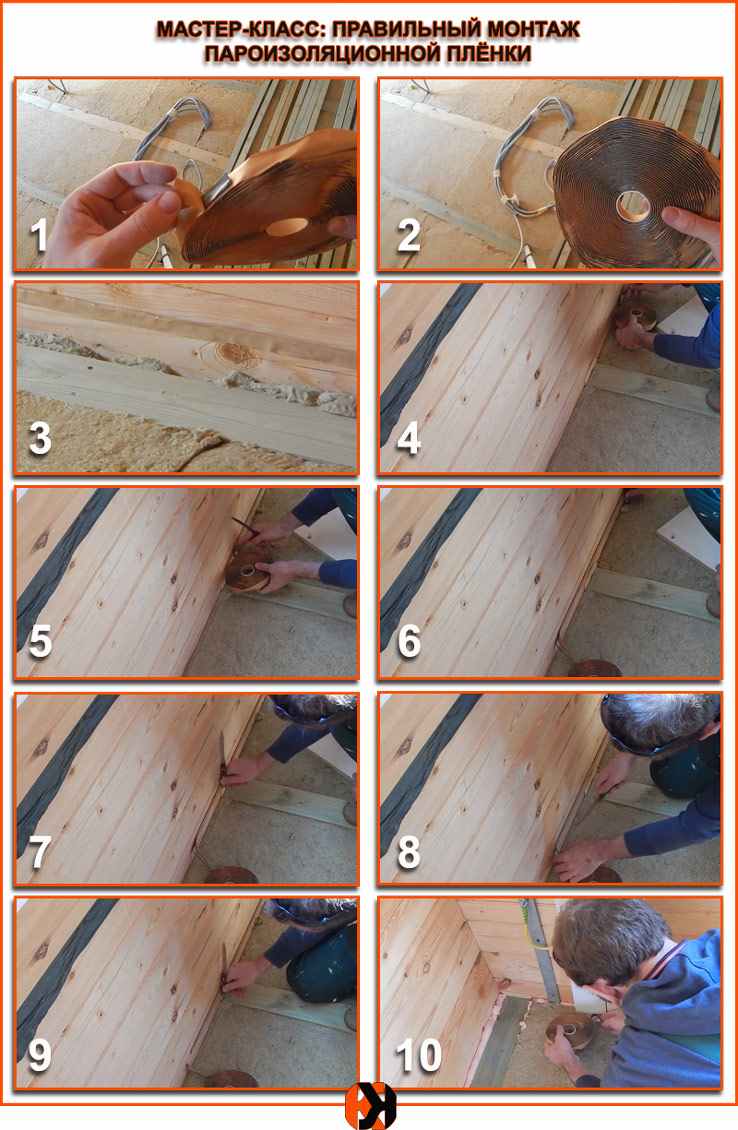 МАСТЕР-КЛАСС: ПРАВИЛЬНЫЙ МОНТАЖ ПАРОИЗОЛЯЦИОННОЙ ПЛЁНКИ

1

2

3

4

5

6

7

8

9

10