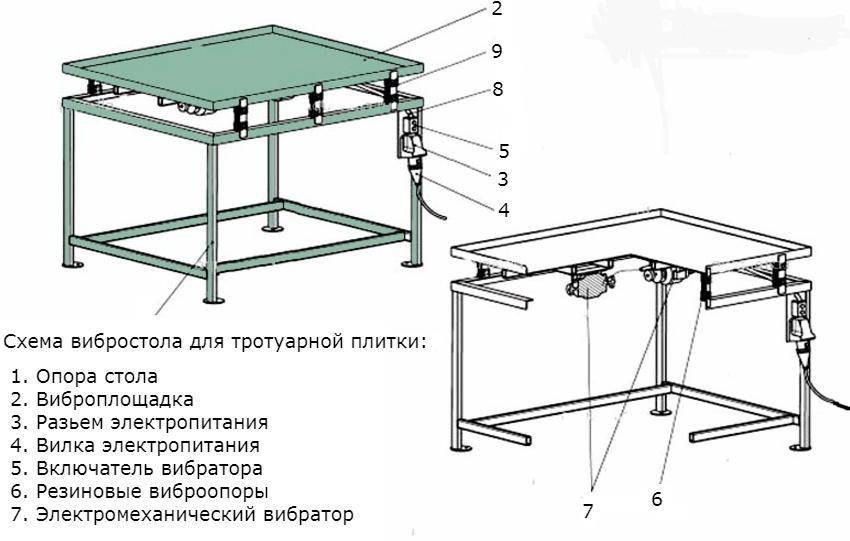 2
9
8
5
3
4

Схема вибростола для тротуарной плитки:

1. Опора стола
2. Виброплощадка
3. Разьем электропитания
4. Вилка электропитания
5. Включатель вибратора
6. Резиновые виброопоры
7. Электромеханический вибратор

7
6