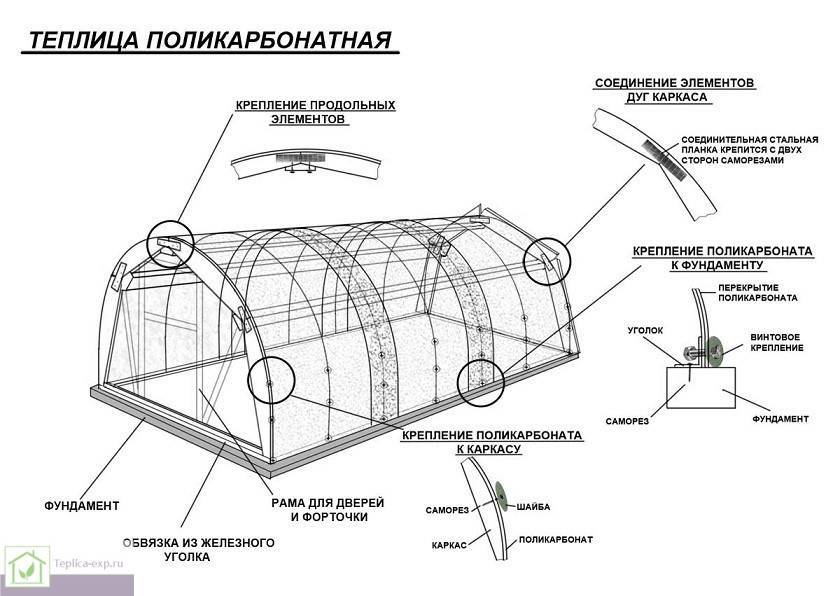 ТЕПЛИЦА ПОЛИКАРБОНАТНАЯ

КРЕПЛЕНИЕ ПРОДОЛЬНЫХ ЭЛЕМЕНТОВ

СОЕДИНЕНИЕ ЭЛЕМЕНТОВ ДУГ КАРКАСА

СОЕДИНИТЕЛЬНАЯ СТАЛЬНАЯ ПЛАНКА КРЕПИТСЯ С ДВУХ СТОРОН САМОРЕЗАМИ

КРЕПЛЕНИЕ ПОЛИКАРБОНАТА К ФУНДАМЕНТУ

ПЕРЕКРЫТИЕ ПОЛИКАРБОНАТА

УГОЛОК

ВИНТОВОЕ КРЕПЛЕНИЕ

САМОРЕЗ

ФУНДАМЕНТ

КРЕПЛЕНИЕ ПОЛИКАРБОНАТА К КАРКАСУ

САМОРЕЗ

ШАЙБА

КАРКАС

ПОЛИКАРБОНАТ

ФУНДАМЕНТ

РАМА ДЛЯ ДВЕРЕЙ И ФОРТОЧКИ

ОБВЯЗКА ИЗ ЖЕЛЕЗНОГО УГОЛКА

Teplica-exp.ru