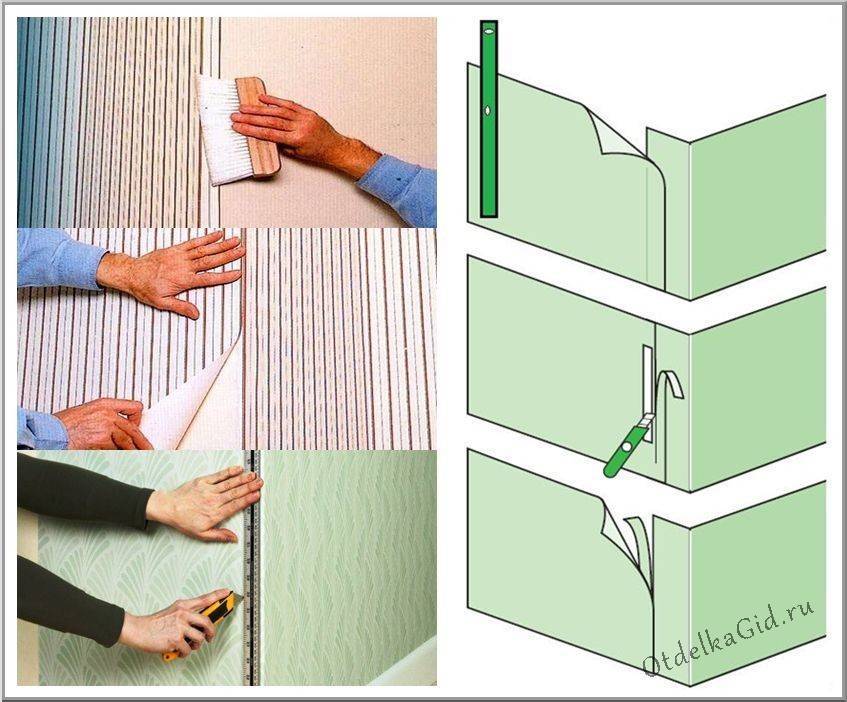 OtdelkaGid.ru