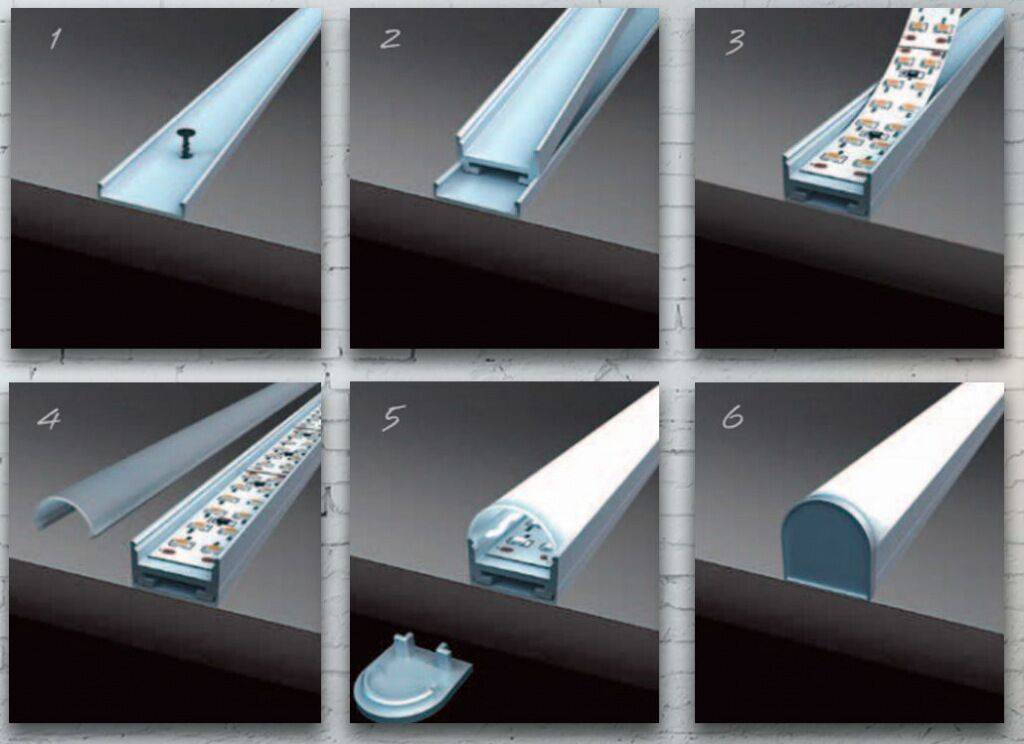 1

2

3

4

5

6