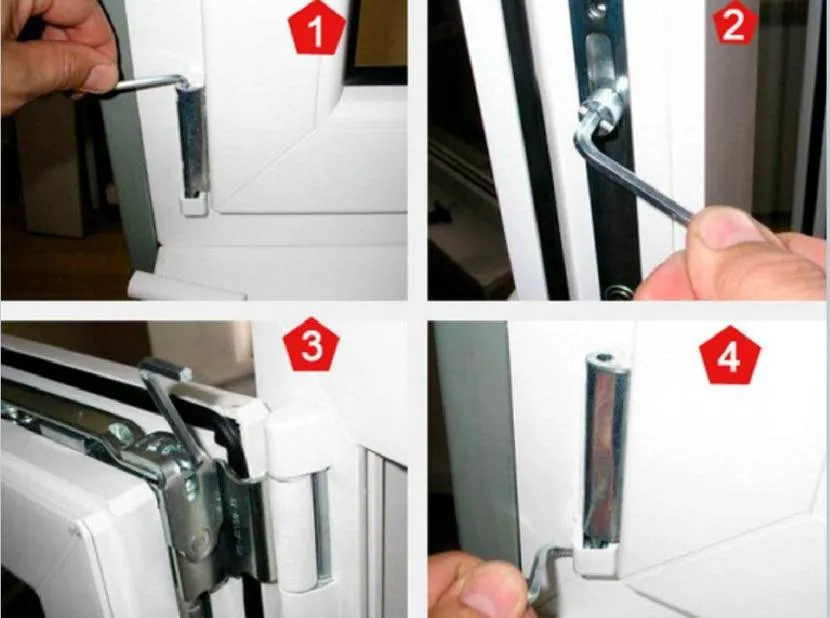 1

2

3

4