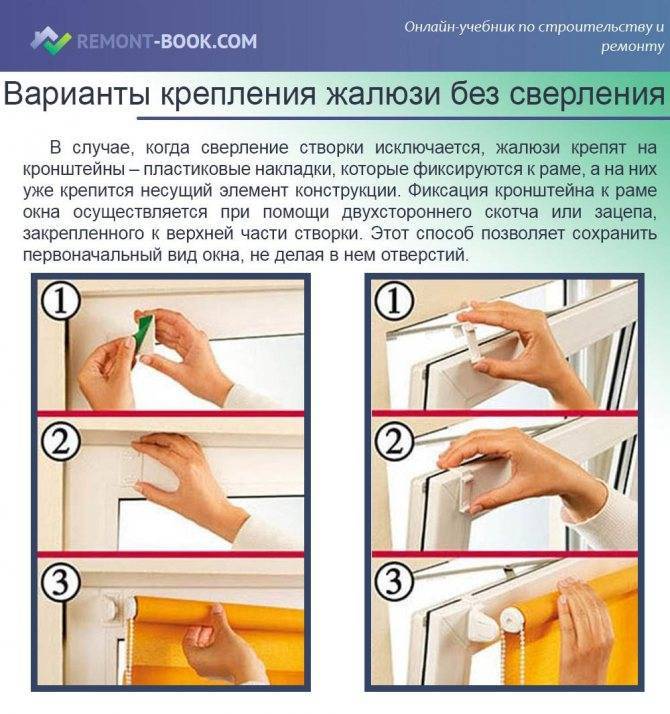 REMONT-BOOK.COM

Онлайн-учебник по строительству и ремонту

Варианты крепления жалюзи без сверления

В случае, когда сверление створки исключается, жалюзи крепят на кронштейны – пластиковые накладки, которые фиксируются к раме, а на них уже крепится несущий элемент конструкции. Фиксация кронштейна к раме окна осуществляется при помощи двухстороннего скотча или зацепа, закрепленного к верхней части створки. Этот способ позволяет сохранить первоначальный вид окна, не делая в нем отверстий.

1
2
3

1
2
3