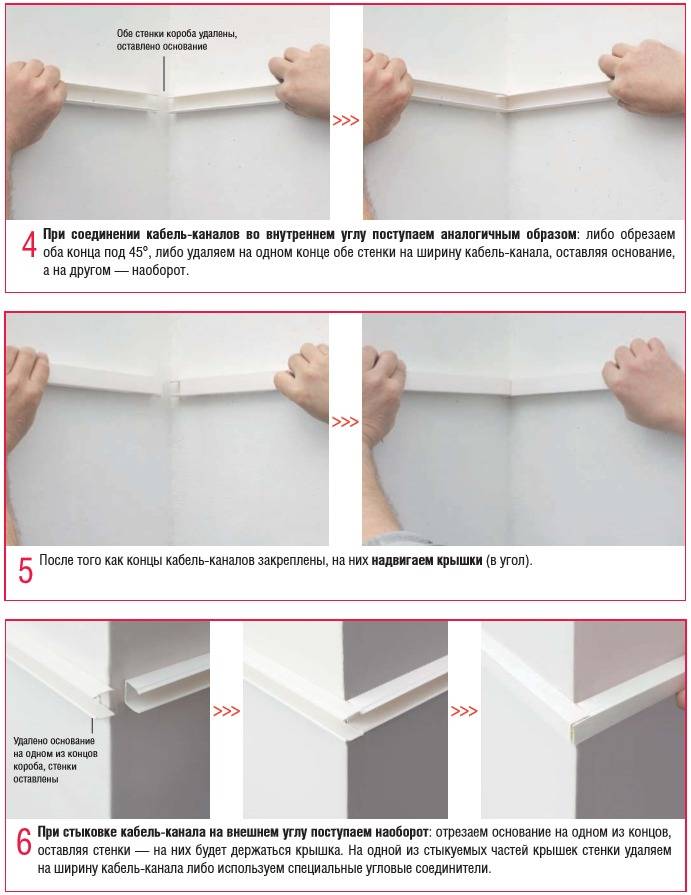 Обе стенки короба удалены, оставлено основание

>>>

4 При соединении кабель-каналов во внутреннем углу поступаем аналогичным образом: либо обрезаем оба конца под 45°, либо удаляем на одном конце обе стенки на ширину кабель-канала, оставляя основание, а на другом — наоборот.

>>>

5 После того как концы кабель-каналов закреплены, на них надвигаем крышки (в угол).

Удалено основание на одном из концов короба, стенки оставлены

>>>

>>>

6 При стыковке кабель-канала на внешнем углу поступаем наоборот: отрезаем основание на одном из концов, оставляя стенки — на них будет держаться крышка. На одной из стыкуемых частей крышек стенки удаляем на ширину кабель-канала либо используем специальные угловые соединители.