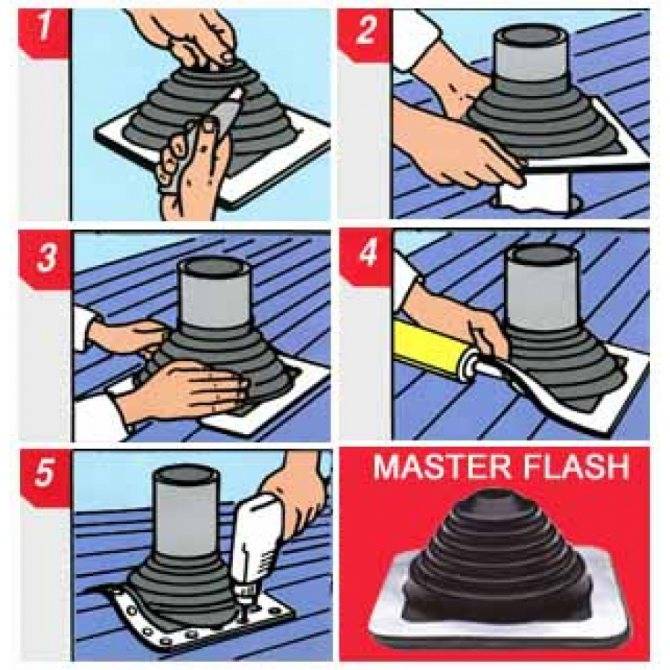 1

2

3

4

5

MASTER FLASH